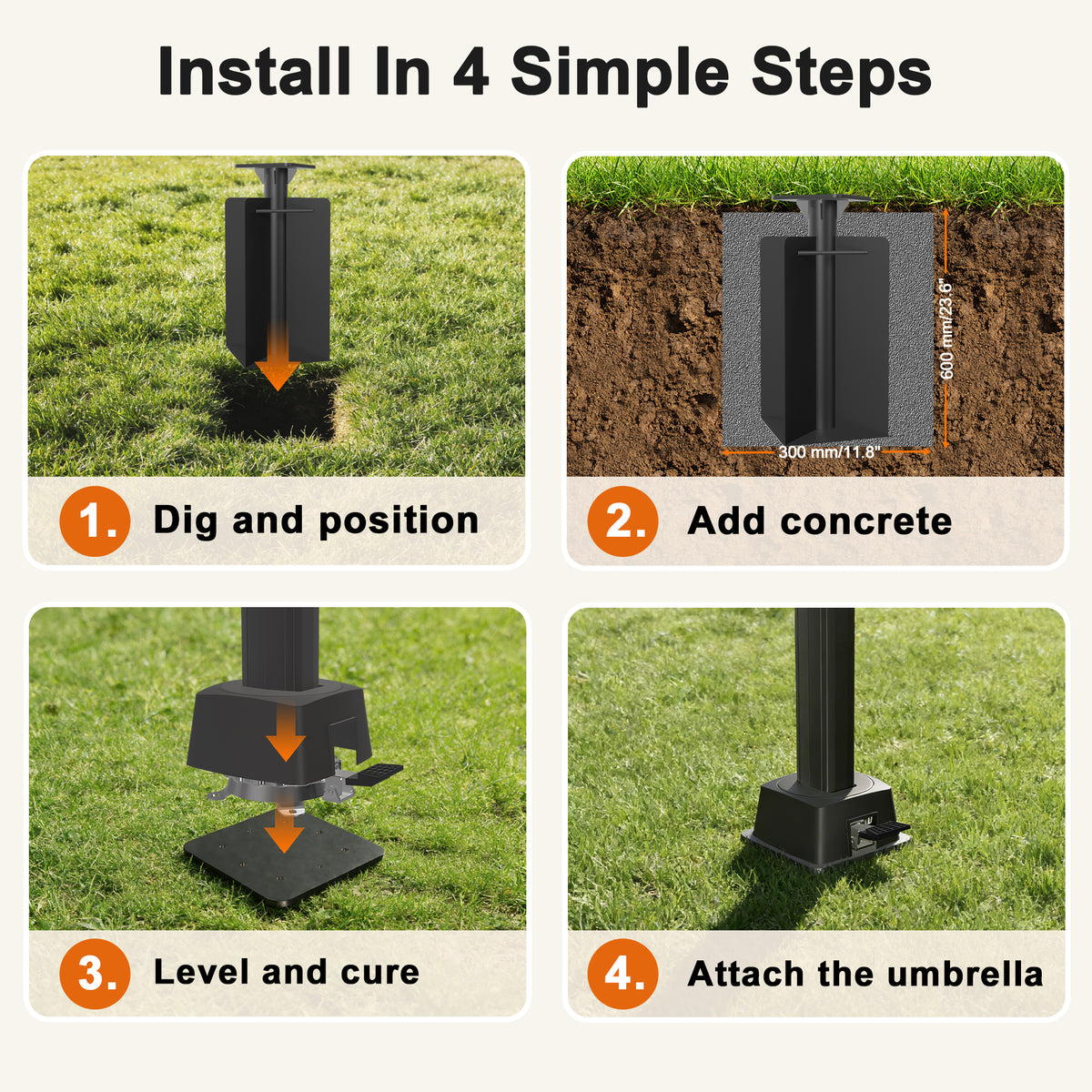 Install In 4 Simple Steps

1. Dig and position

600 mm/23.6"

300 mm/11.8"

2. Add concrete

3. Level and cure

4. Attach the umbrella